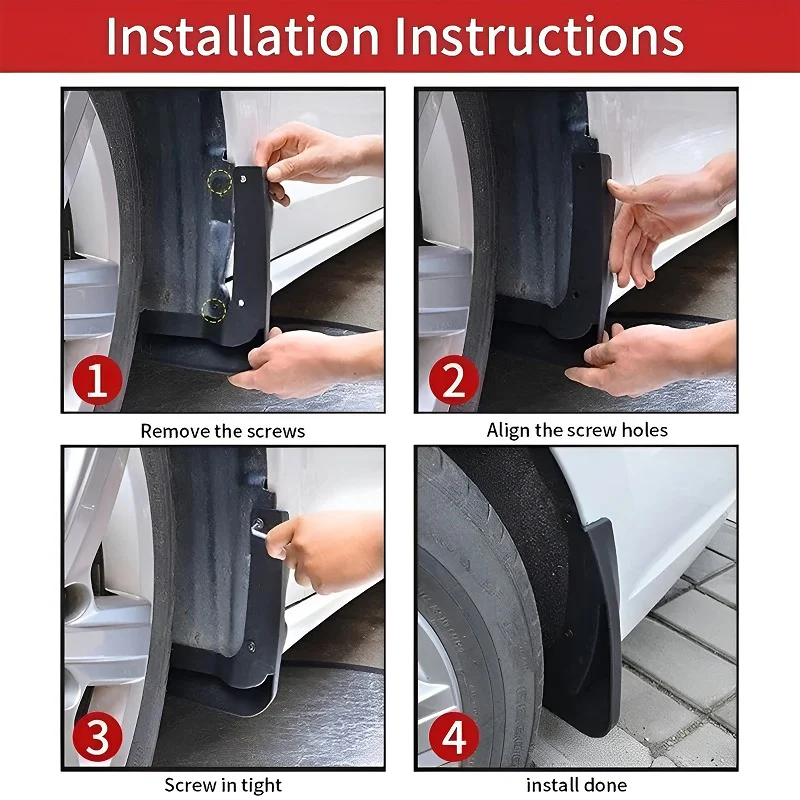 Installation Instructions

1

Remove the screws

2

Align the screw holes

3

Screw in tight

4

install done